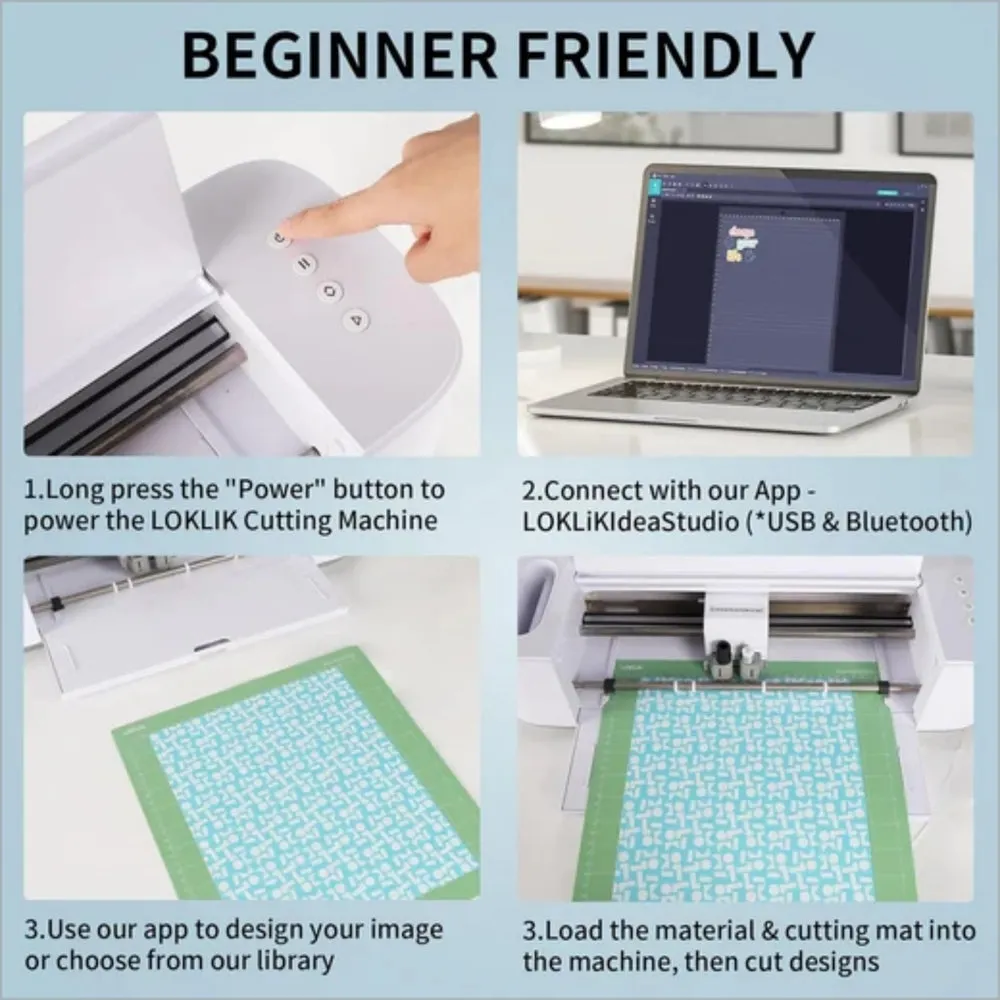 BEGINNER FRIENDLY

1.Long press the "Power" button to power the LOKLIK Cutting Machine

2.Connect with our App - LOKLiKIdeaStudio (*USB & Bluetooth)

3.Use our app to design your image or choose from our library

3.Load the material & cutting mat into the machine, then cut designs